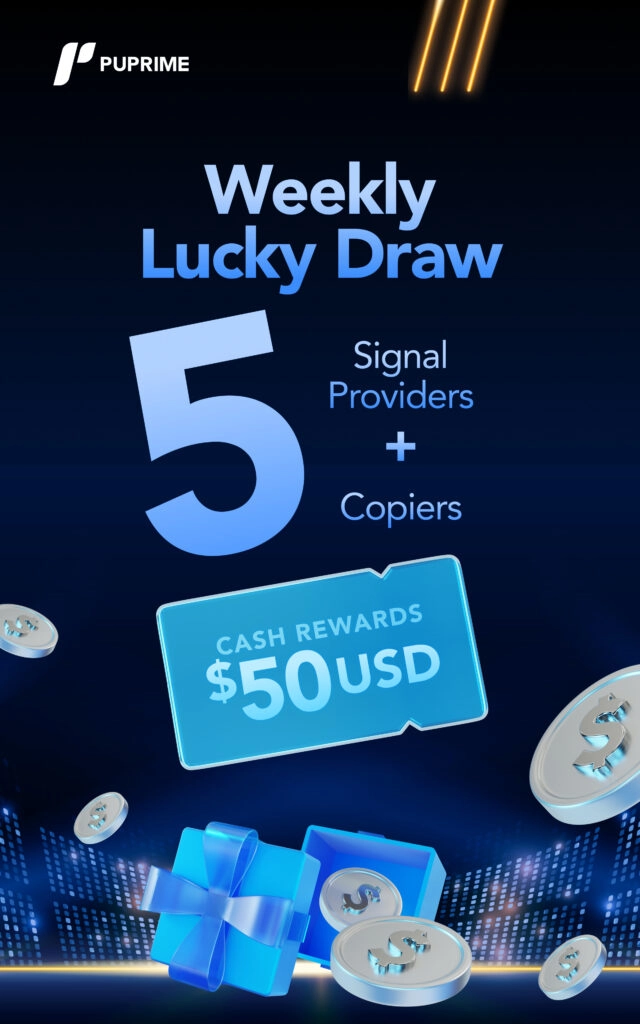 PUPRIME

Weekly Lucky Draw

5

Signal Providers
+
Copiers

CASH REWARDS
$50 USD